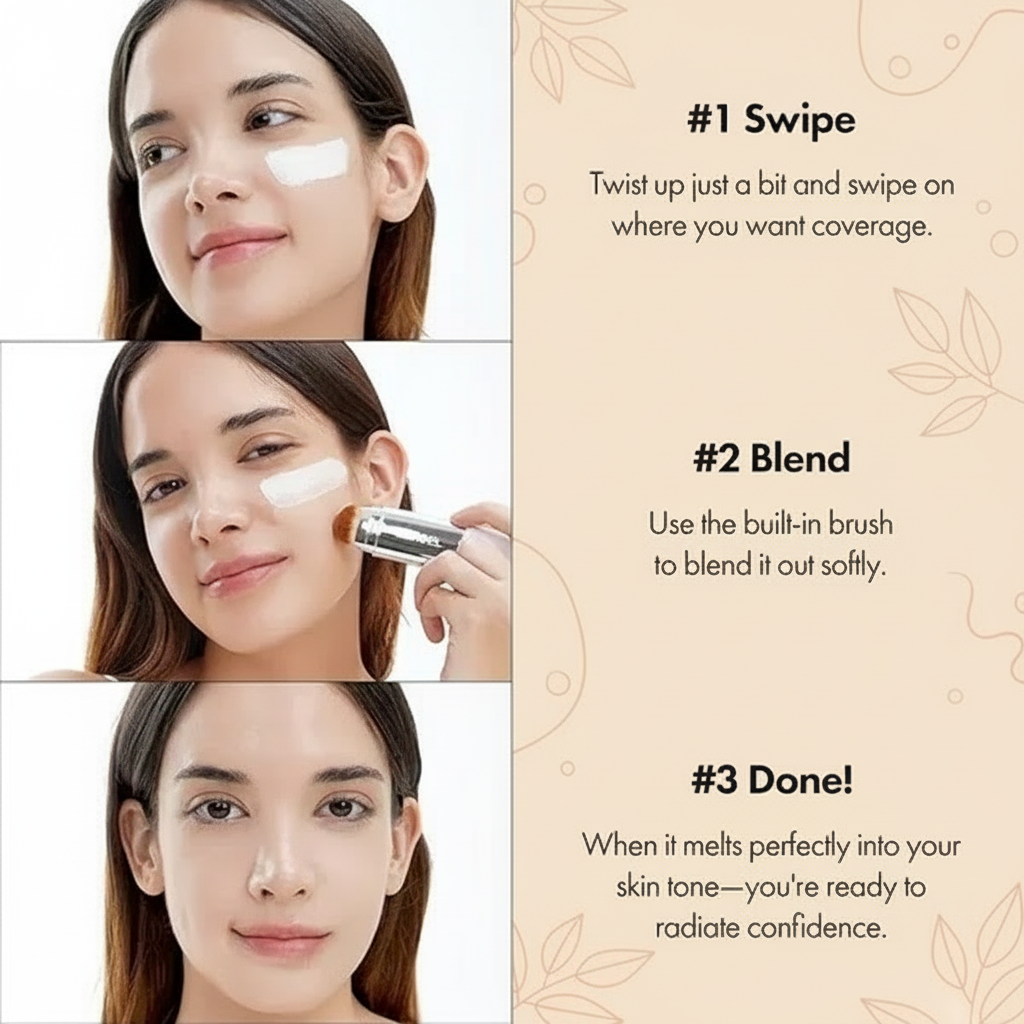 #1 Swipe

Twist up just a bit and swipe on where you want coverage.

#2 Blend

Use the built-in brush to blend it out softly.

#3 Done!

When it melts perfectly into your skin tone—you're ready to radiate confidence.