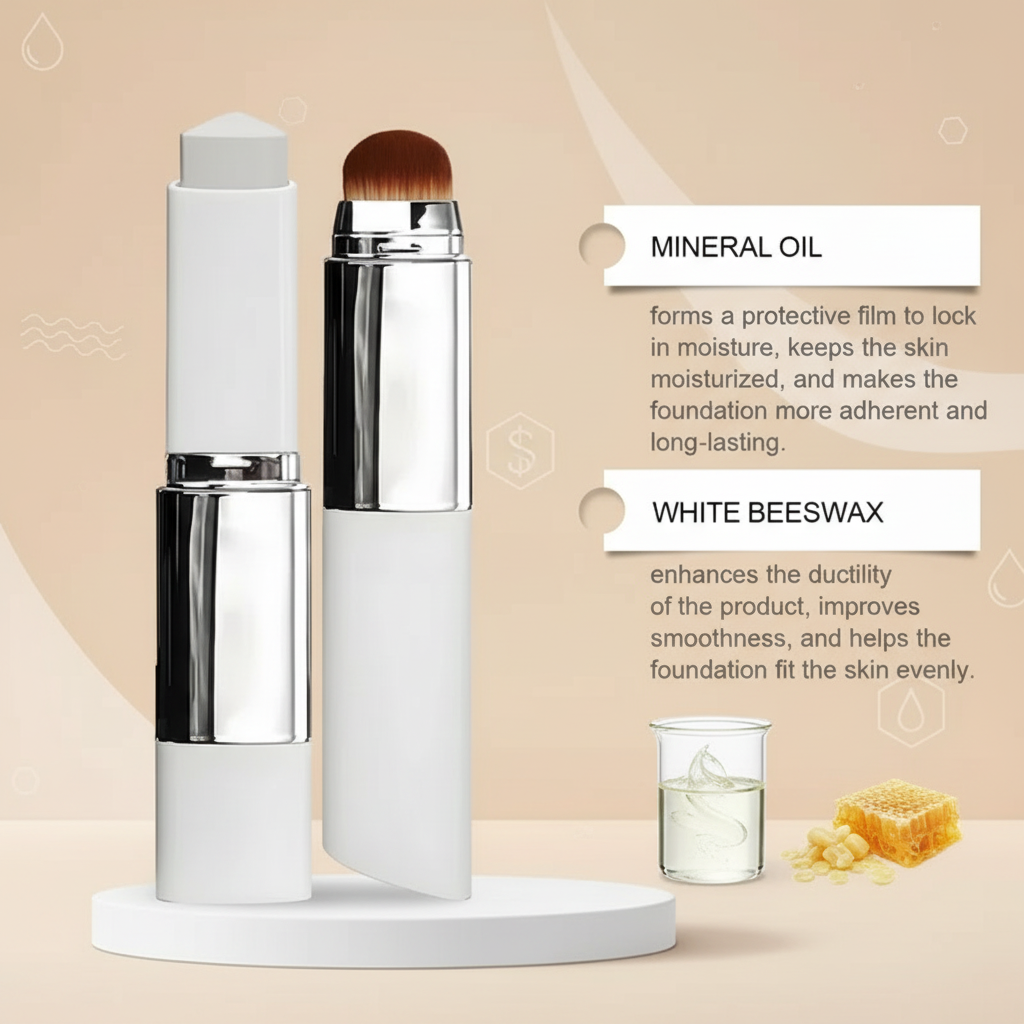 MINERAL OIL

forms a protective film to lock in moisture, keeps the skin moisturized, and makes the foundation more adherent and long-lasting.

WHITE BEESWAX

enhances the ductility of the product, improves smoothness, and helps the foundation fit the skin evenly.